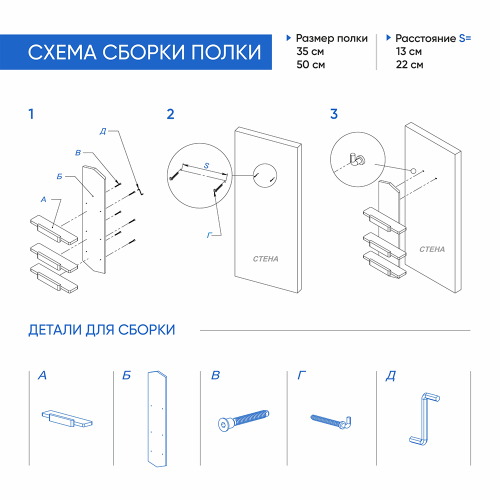 СХЕМА СБОРКИ ПОЛКИ

Размер полки
35 см
50 см

Расстояние S=
13 см
22 см

1

Д
В
Б
А

2

S
Г
СТЕНА

3

СТЕНА

ДЕТАЛИ ДЛЯ СБОРКИ

А

Б

В

Г

Д