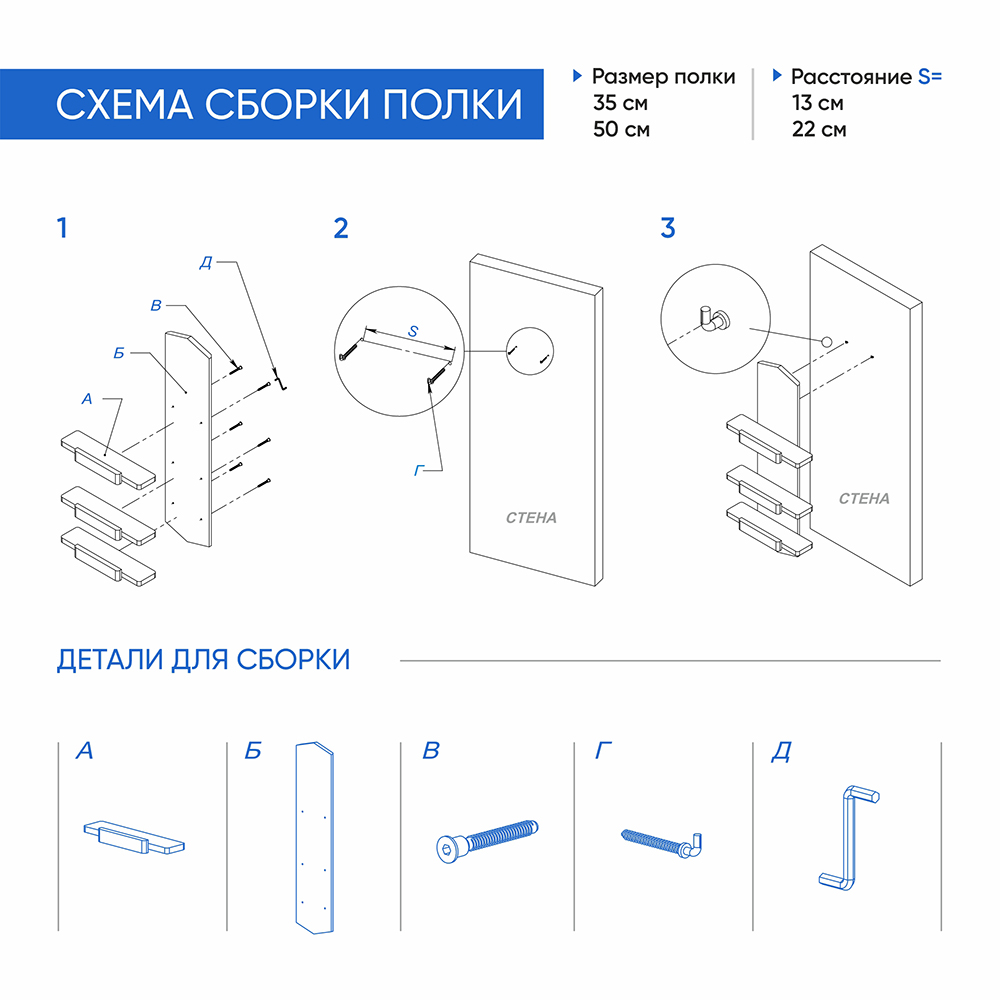 СХЕМА СБОРКИ ПОЛКИ

Размер полки
35 см
50 см

Расстояние S=
13 см
22 см

1

Д
В
Б
А

2

S
Г
СТЕНА

3

СТЕНА

ДЕТАЛИ ДЛЯ СБОРКИ

А

Б

В

Г

Д